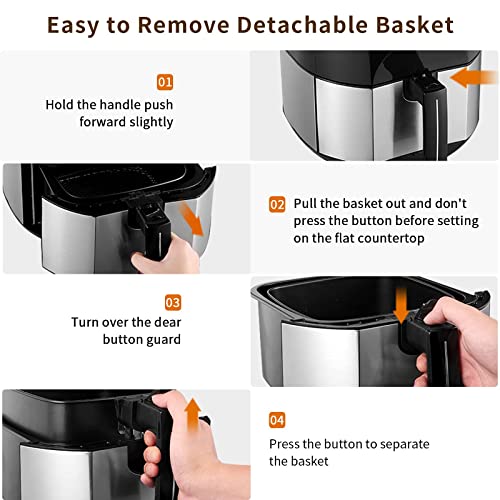 Easy to Remove Detachable Basket

01
Hold the handle push forward slightly

02 Pull the basket out and don't press the button before setting on the flat countertop

03
Turn over the dear button guard

04
Press the button to separate the basket