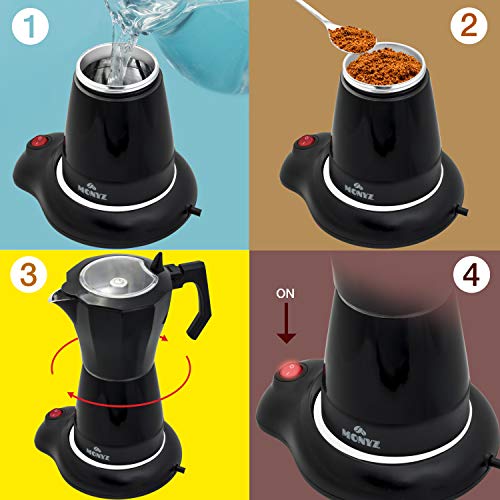 1

MONYZ

2

MONYZ

3

MONYZ

4

ON

MONYZ