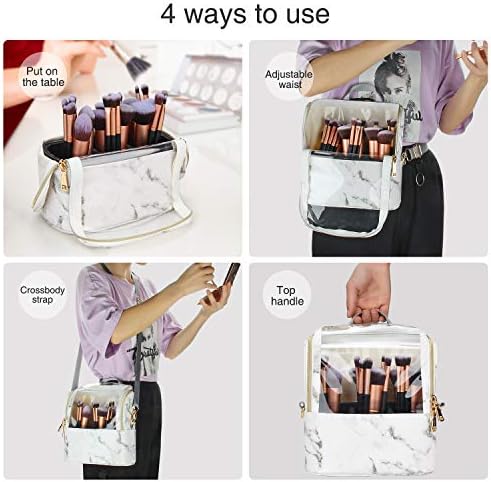 4 ways to use

Put on the table

Adjustable waist

Crossbody strap

Top handle