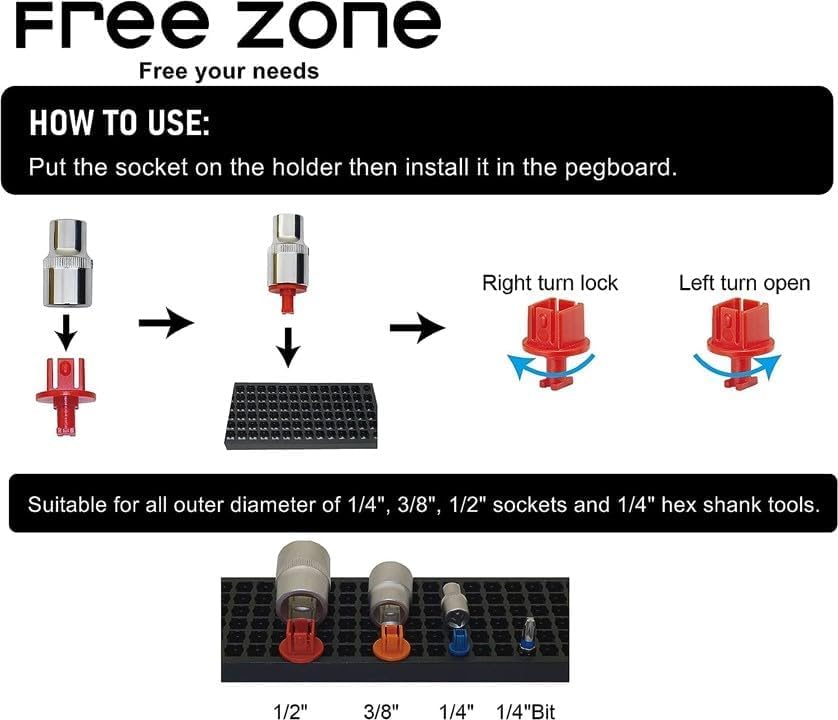 Free zone
Free your needs

HOW TO USE:
Put the socket on the holder then install it in the pegboard.

Right turn lock
Left turn open

Suitable for all outer diameter of 1/4", 3/8", 1/2" sockets and 1/4" hex shank tools.

1/2"
3/8"
1/4"
1/4"Bit