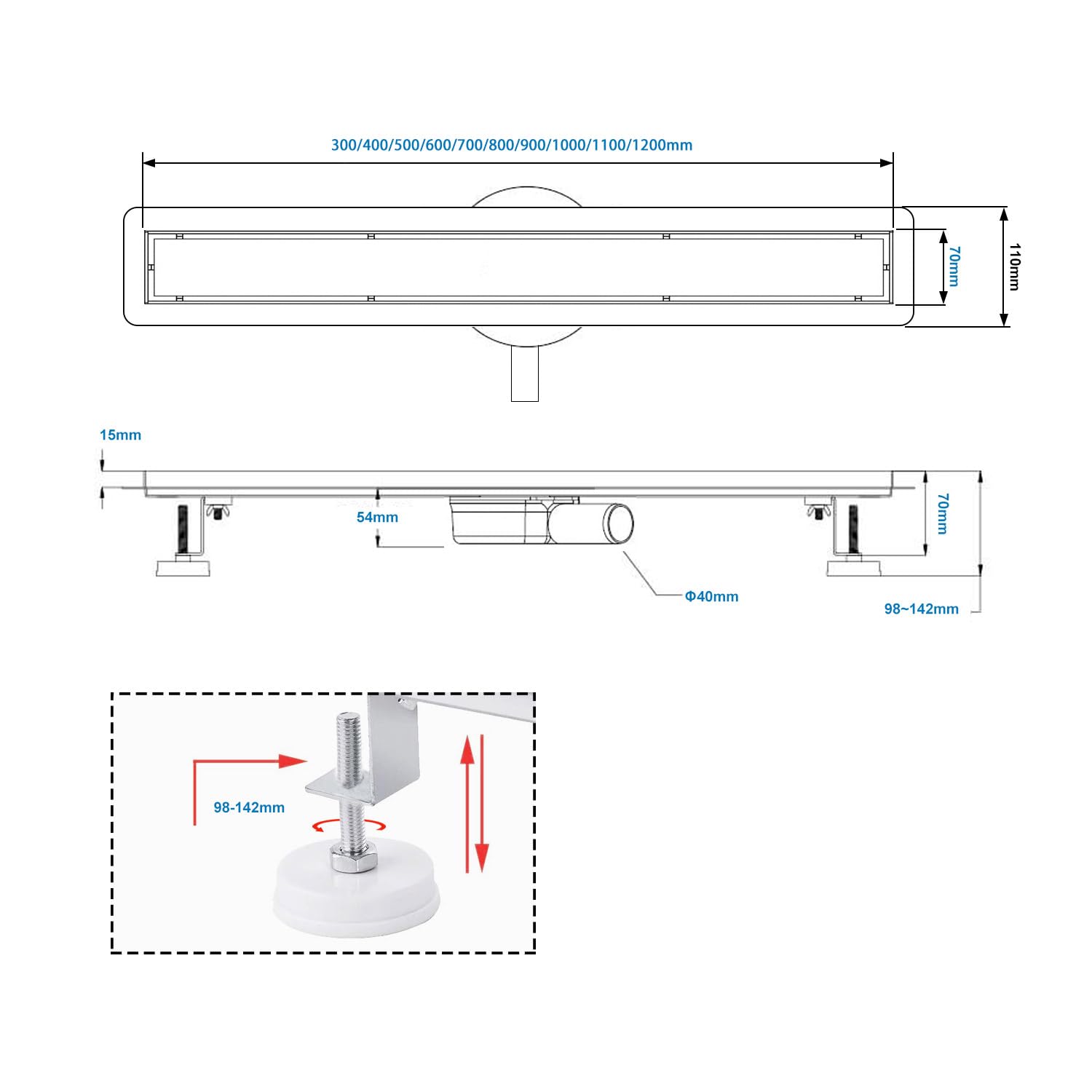 300/400/500/600/700/800/900/1000/1100/1200mm

70mm

110mm

15mm

54mm

70mm

Φ40mm

98~142mm

98-142mm