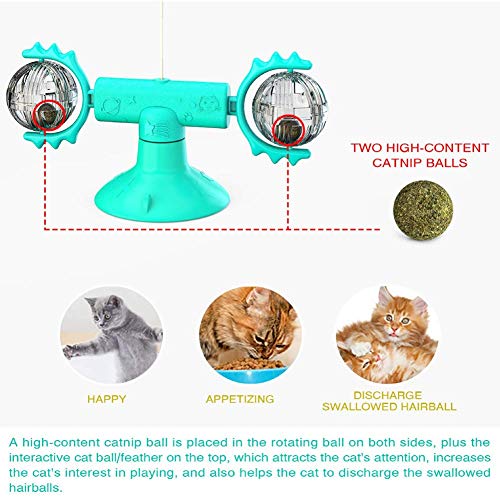 TWO HIGH-CONTENT CATNIP BALLS

HAPPY

APPETIZING

DISCHARGE SWALLOWED HAIRBALL

A high-content catnip ball is placed in the rotating ball on both sides, plus the interactive cat ball/feather on the top, which attracts the cat's attention, increases the cat's interest in playing, and also helps the cat to discharge the swallowed hairballs.