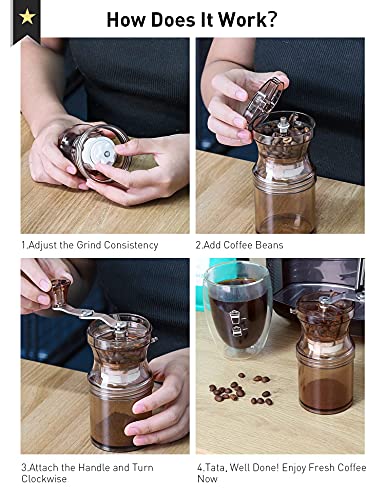 How Does It Work?

1.Adjust the Grind Consistency

2.Add Coffee Beans

3.Attach the Handle and Turn Clockwise

4.Tata, Well Done! Enjoy Fresh Coffee Now