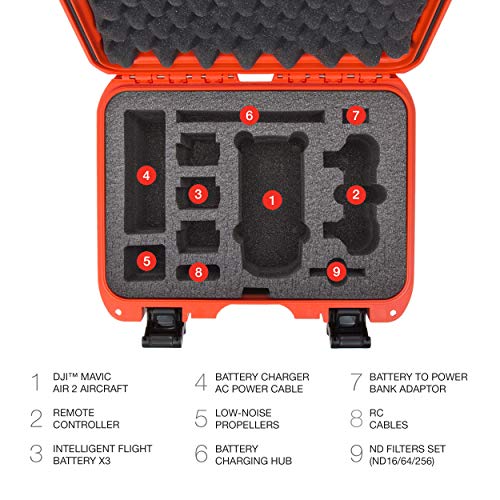 6
7
4
3
1
2
5
8
9

1 DJI™ MAVIC AIR 2 AIRCRAFT

2 REMOTE CONTROLLER

3 INTELLIGENT FLIGHT BATTERY X3

4 BATTERY CHARGER AC POWER CABLE

5 LOW-NOISE PROPELLERS

6 BATTERY CHARGING HUB

7 BATTERY TO POWER BANK ADAPTOR

8 RC CABLES

9 ND FILTERS SET (ND16/64/256)