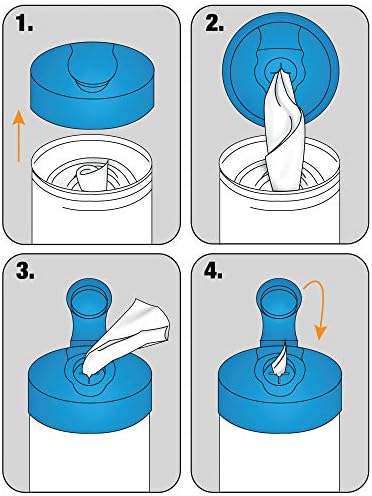 1.

2.

3.

4.