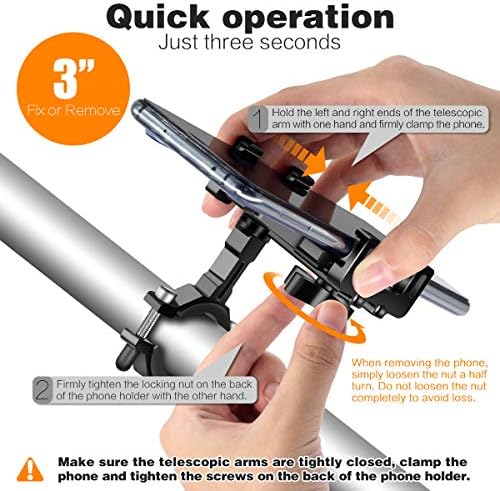 Quick operation
Just three seconds

3"
Fix or Remove

1 Hold the left and right ends of the telescopic arm with one hand and firmly clamp the phone.

2 Firmly tighten the locking nut on the back of the phone holder with the other hand.

When removing the phone, simply loosen the nut a half turn. Do not loosen the nut completely to avoid loss.

Make sure the telescopic arms are tightly closed, clamp the phone and tighten the screws on the back of the phone holder.