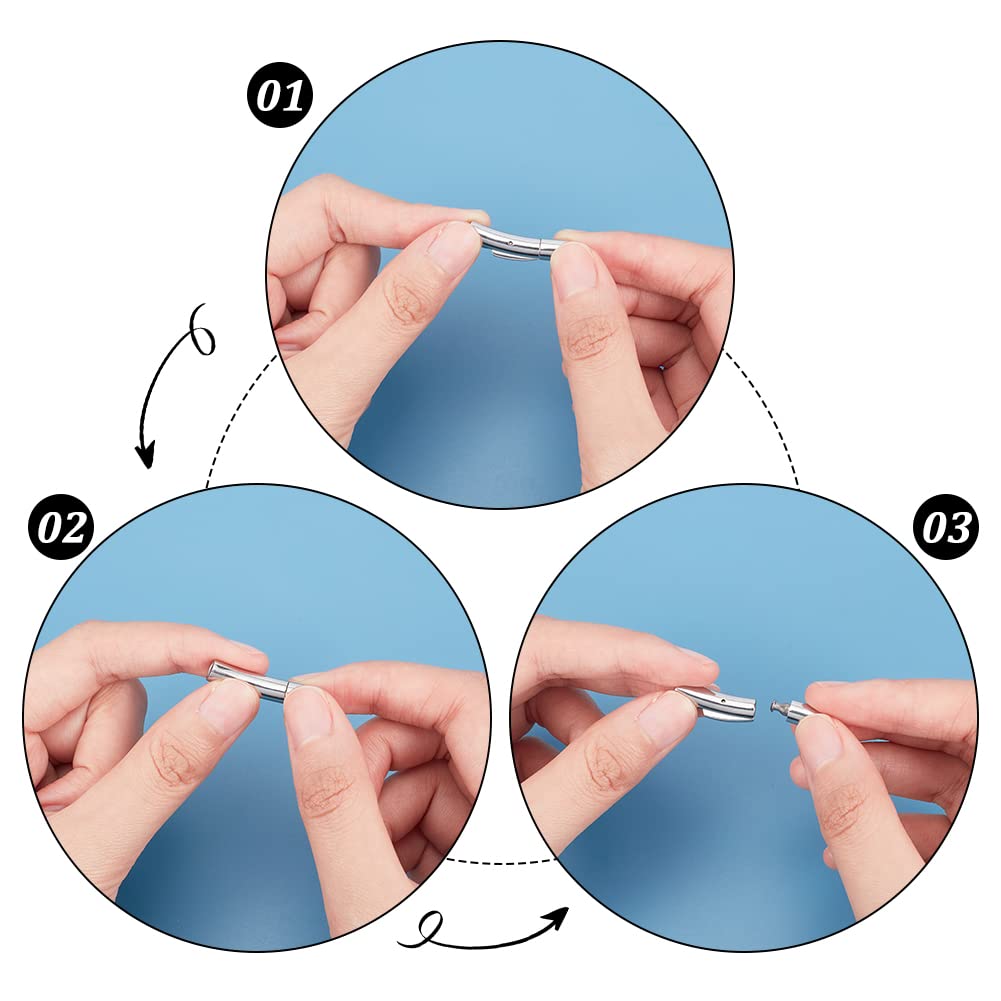 01

02

03