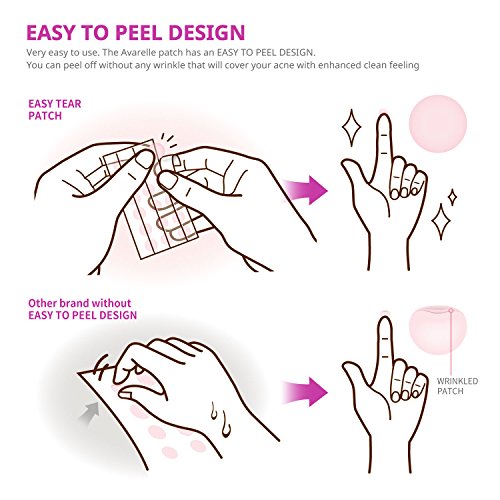 EASY TO PEEL DESIGN

Very easy to use. The Avarelle patch has an EASY TO PEEL DESIGN.
You can peel off without any wrinkle that will cover your acne with enhanced clean feeling

EASY TEAR PATCH

Other brand without EASY TO PEEL DESIGN

WRINKLED PATCH