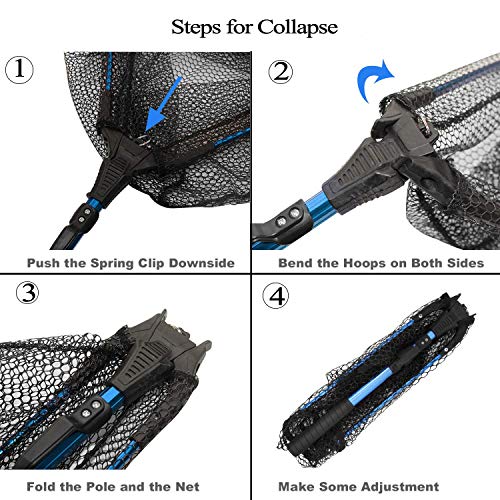 Steps for Collapse

①

Push the Spring Clip Downside

②

Bend the Hoops on Both Sides

③

Fold the Pole and the Net

④

Make Some Adjustment