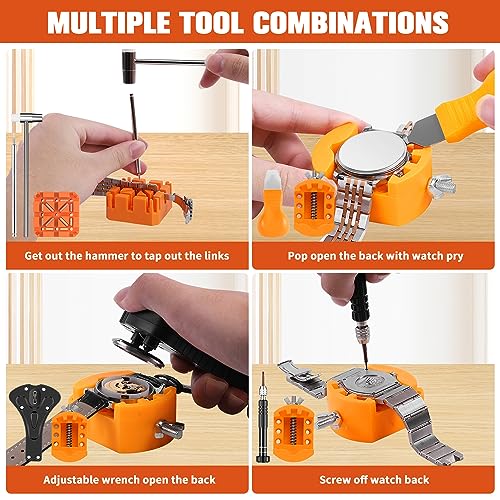 MULTIPLE TOOL COMBINATIONS

Get out the hammer to tap out the links

Pop open the back with watch pry

Adjustable wrench open the back

Screw off watch back