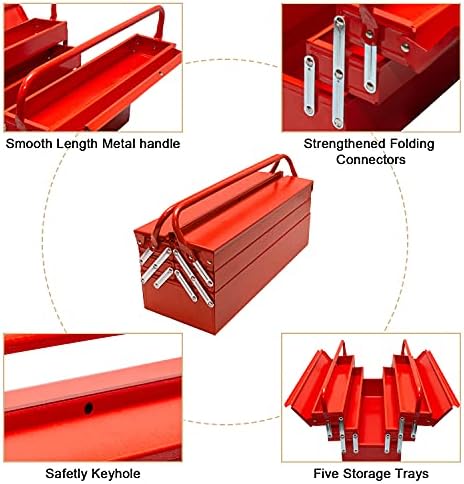 Smooth Length Metal handle

Strengthened Folding Connectors

Safetly Keyhole

Five Storage Trays