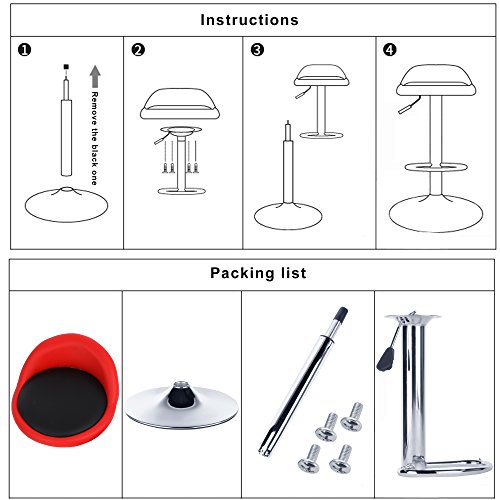 Instructions

❶

Remove the black one

❷

❸

❹

Packing list