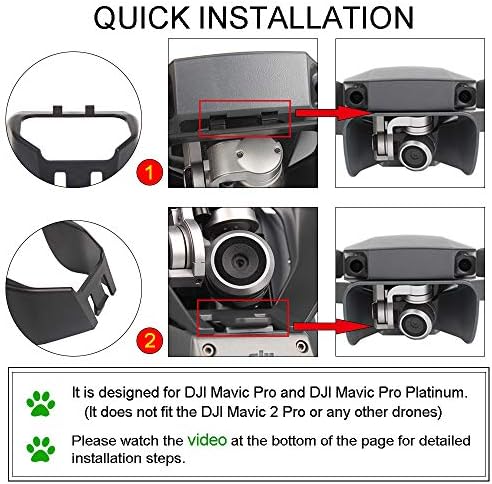 QUICK INSTALLATION

1

2

It is designed for DJI Mavic Pro and DJI Mavic Pro Platinum.
(It does not fit the DJI Mavic 2 Pro or any other drones)

Please watch the video at the bottom of the page for detailed installation steps.