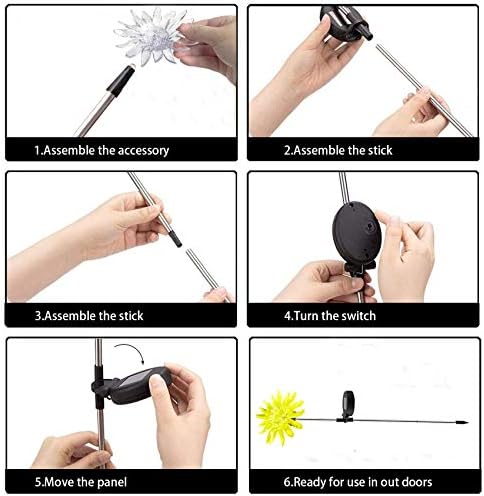 1.Assemble the accessory

2.Assemble the stick

3.Assemble the stick

4.Turn the switch

5.Move the panel

6.Ready for use in out doors