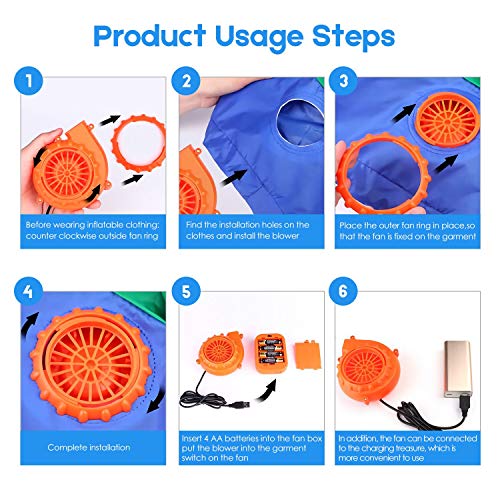 Product Usage Steps

1

Before wearing inflatable clothing: counter clockwise outside fan ring

2

Find the installation holes on the clothes and install the blower

3

Place the outer fan ring in place,so that the fan is fixed on the garment

4

Complete installation

5

Insert 4 AA batteries into the fan box put the blower into the garment switch on the fan

6

In addition, the fan can be connected to the charging treasure, which is more convenient to use