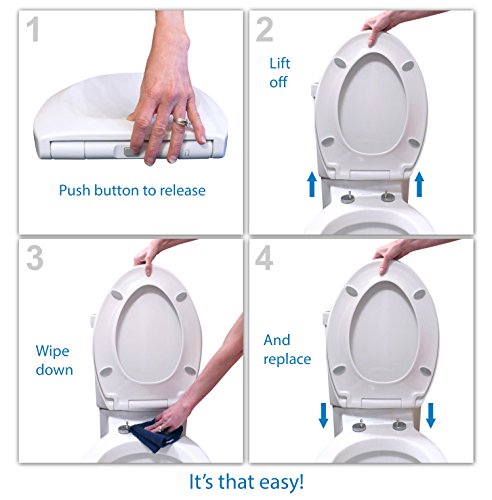 1

Push button to release

2

Lift off

3

Wipe down

4

And replace

It's that easy!