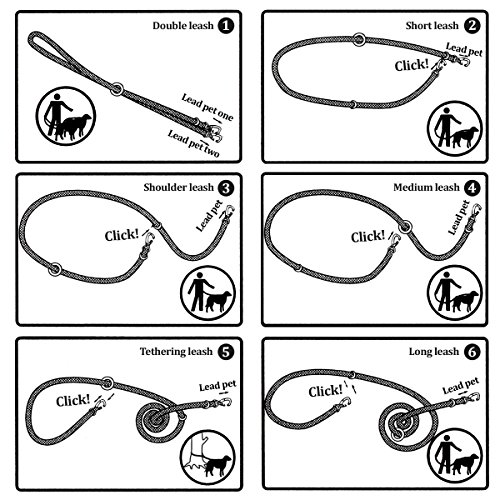 Double leash 1

Lead pet one

Lead pet two

Short leash 2

Lead pet

Click!

Shoulder leash 3

Click!

Lead pet

Medium leash 4

Click!

Lead pet

Tethering leash 5

Click!

Lead pet

Long leash 6

Click!

Lead pet