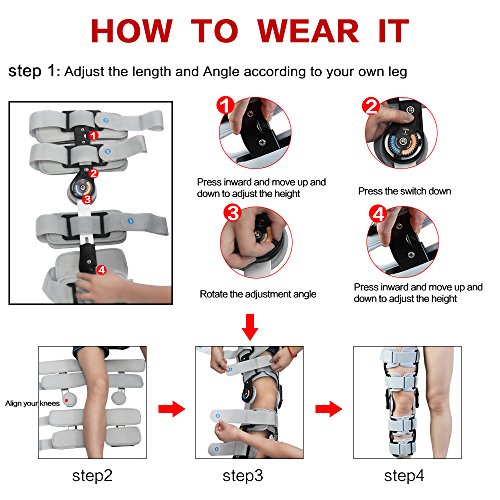 HOW TO WEAR IT

step 1: Adjust the length and Angle according to your own leg

1

2

3

4

1

Press inward and move up and down to adjust the height

2

Press the switch down

3

Rotate the adjustment angle

4

Press inward and move up and down to adjust the height

Align your knees

step2

step3

step4