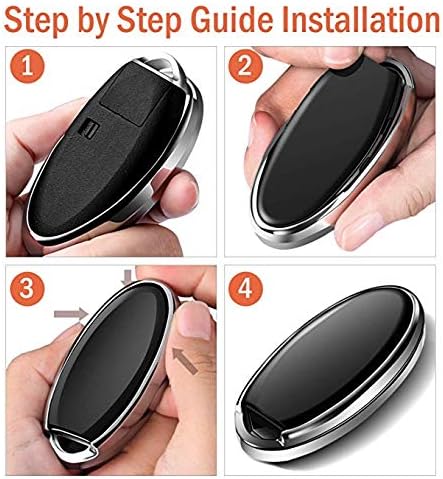 Step by Step Guide Installation

1

2

3

4