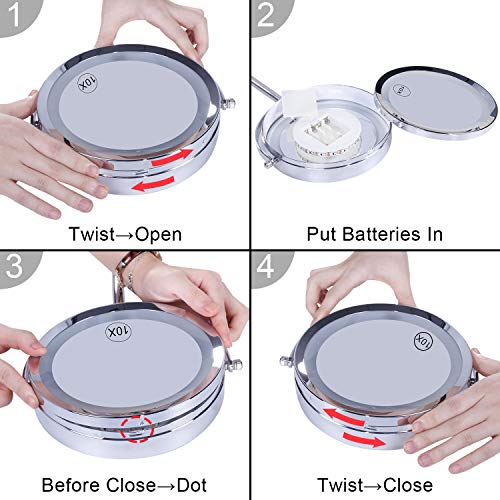 1

10X

Twist→Open

2

10X

Put Batteries In

3

10X

Before Close→Dot

4

10X

Twist→Close