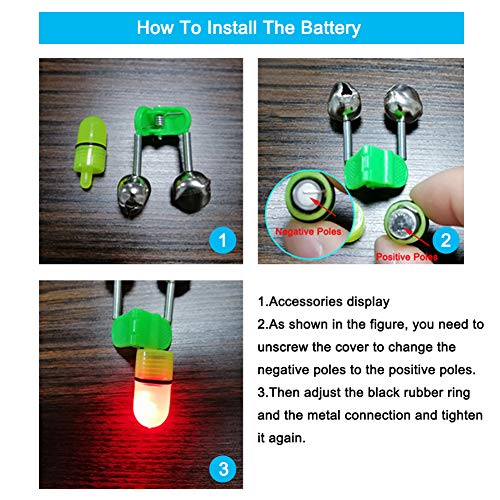 How To Install The Battery

1

Negative Poles

Positive Poles

2

3

1.Accessories display
2.As shown in the figure, you need to unscrew the cover to change the negative poles to the positive poles.
3.Then adjust the black rubber ring and the metal connection and tighten it again.