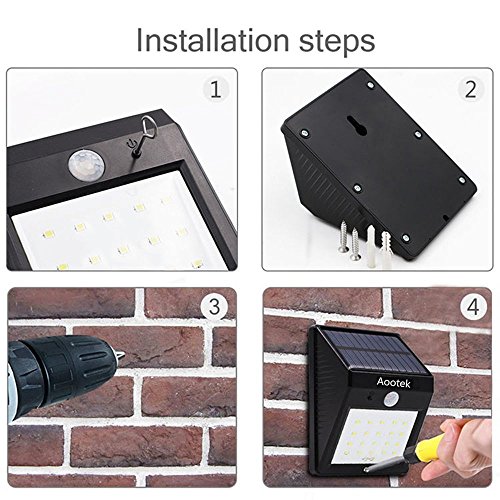 Installation steps

1

2

3

4

Aootek