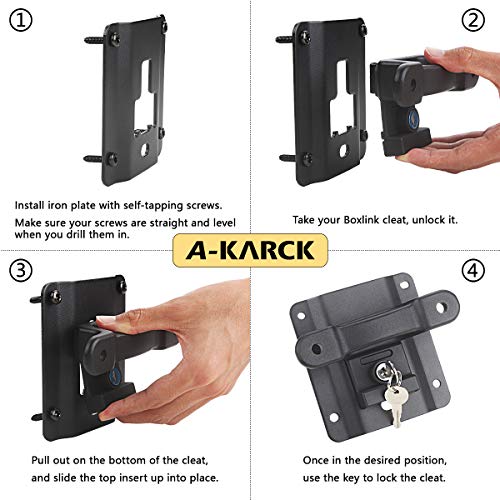 ①

Install iron plate with self-tapping screws.
Make sure your screws are straight and level when you drill them in.

②

Take your Boxlink cleat, unlock it.

A-KARCK

③

Pull out on the bottom of the cleat, and slide the top insert up into place.

④

Once in the desired position, use the key to lock the cleat.