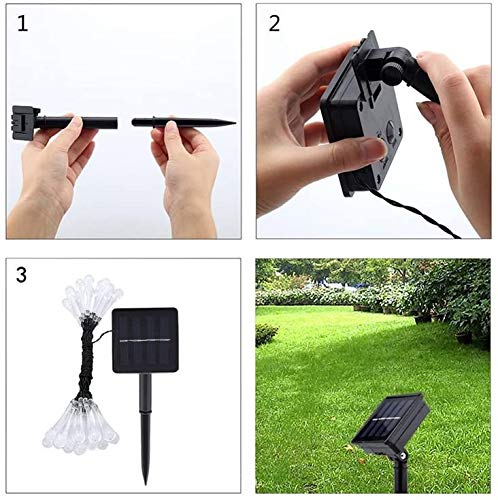 1

2

3