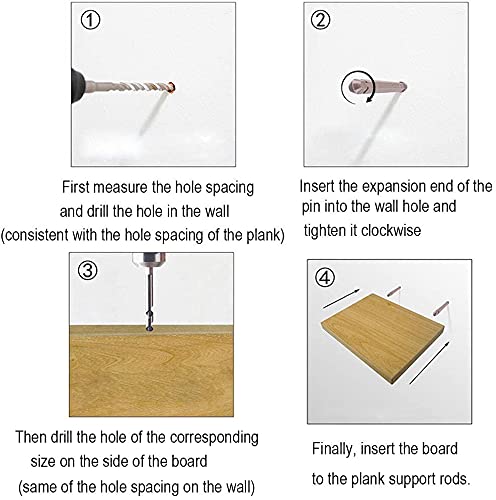 ①

First measure the hole spacing and drill the hole in the wall (consistent with the hole spacing of the plank)

②

Insert the expansion end of the pin into the wall hole and tighten it clockwise

③

Then drill the hole of the corresponding size on the side of the board (same of the hole spacing on the wall)

④

Finally, insert the board to the plank support rods.