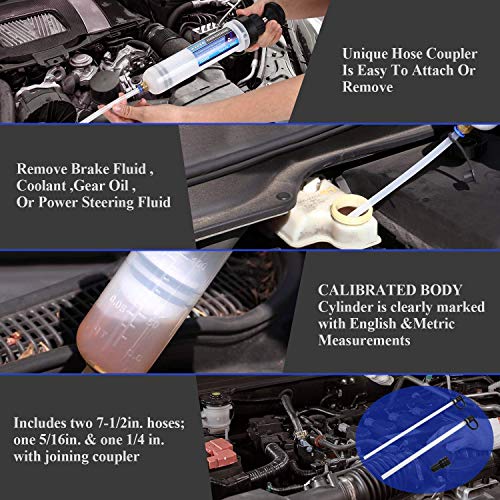 Unique Hose Coupler Is Easy To Attach Or Remove

Remove Brake Fluid , Coolant ,Gear Oil , Or Power Steering Fluid

CALIBRATED BODY
Cylinder is clearly marked with English &Metric Measurements

Includes two 7-1/2in. hoses; one 5/16in. & one 1/4 in. with joining coupler