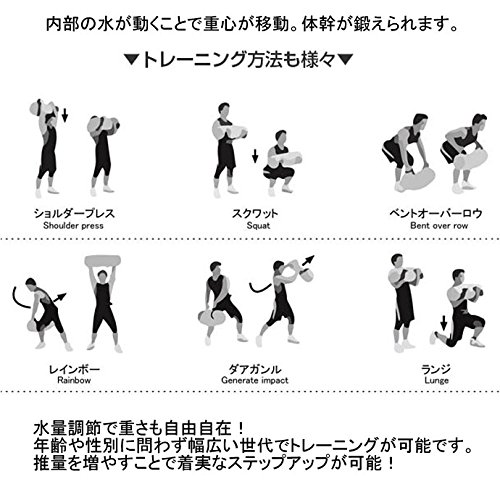 内部の水が動くことで重心が移動。体幹が鍛えられます。

▼トレーニング方法も様々▼

ショルダープレス
Shoulder press

スクワット
Squat

ベントオーバーロウ
Bent over row

レインボー
Rainbow

ダアガンル
Generate impact

ランジ
Lunge

水量調節で重さも自由自在！
年齢や性別に問わず幅広い世代でトレーニングが可能です。
推量を増やすことで着実なステップアップが可能！