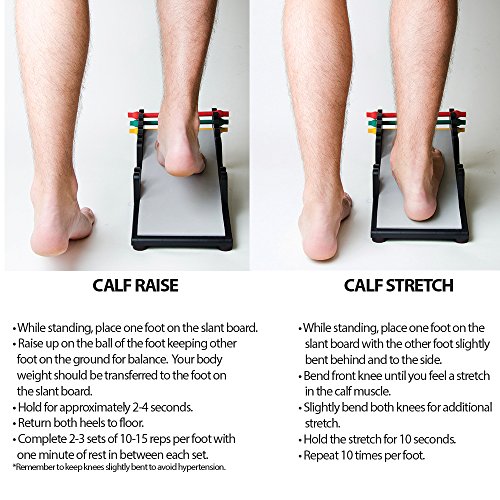 CALF RAISE

• While standing, place one foot on the slant board.
• Raise up on the ball of the foot keeping other foot on the ground for balance. Your body weight should be transferred to the foot on the slant board.
• Hold for approximately 2-4 seconds.
• Return both heels to floor.
• Complete 2-3 sets of 10-15 reps per foot with one minute of rest in between each set.
*Remember to keep knees slightly bent to avoid hypertension.

CALF STRETCH

• While standing, place one foot on the slant board with the other foot slightly bent behind and to the side.
• Bend front knee until you feel a stretch in the calf muscle.
• Slightly bend both knees for additional stretch.
• Hold the stretch for 10 seconds.
• Repeat 10 times per foot.