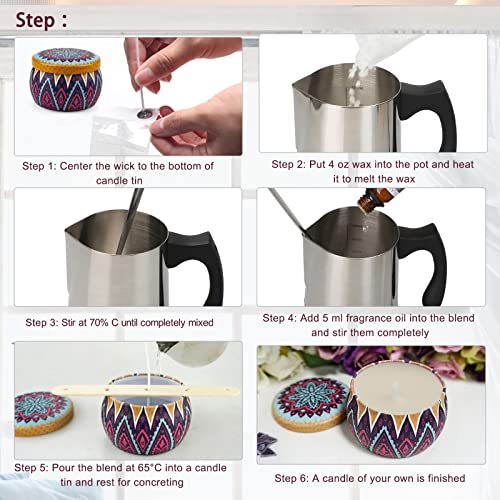 Step :

Step 1: Center the wick to the bottom of candle tin

Step 2: Put 4 oz wax into the pot and heat it to melt the wax

Step 3: Stir at 70% C until completely mixed

Step 4: Add 5 ml fragrance oil into the blend and stir them completely

Step 5: Pour the blend at 65°C into a candle tin and rest for concreting

Step 6: A candle of your own is finished