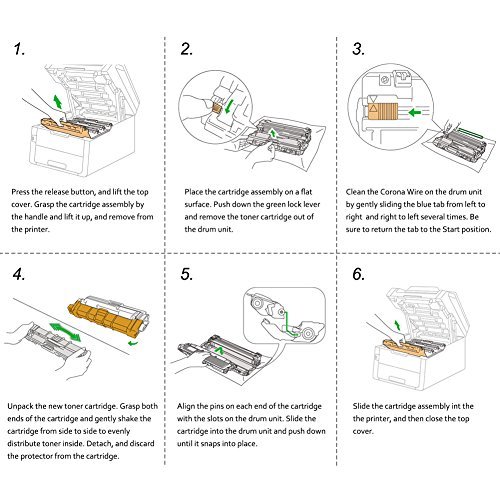 1.

Press the release button, and lift the top cover. Grasp the cartridge assembly by the handle and lift it up, and remove from the printer.

2.

Place the cartridge assembly on a flat surface. Push down the green lock lever and remove the toner cartridge out of the drum unit.

3.

Clean the Corona Wire on the drum unit by gently sliding the blue tab from left to right and right to left several times. Be sure to return the tab to the Start position.

4.

Unpack the new toner cartridge. Grasp both ends of the cartridge and gently shake the cartridge from side to side to evenly distribute toner inside. Detach, and discard the protector from the cartridge.

5.

Align the pins on each end of the cartridge with the slots on the drum unit. Slide the cartridge into the drum unit and push down until it snaps into place.

6.

Slide the cartridge assembly int the the printer, and then close the top cover.