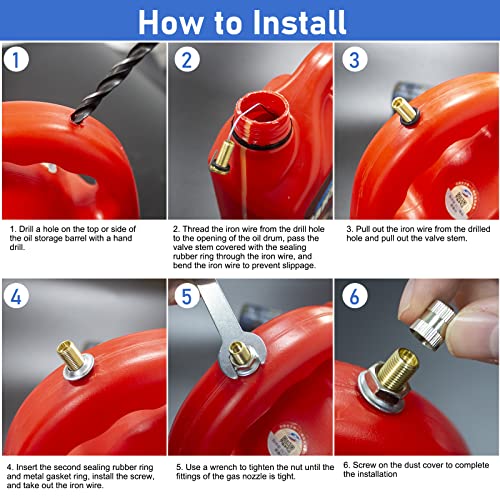 How to Install

1

2

3

1. Drill a hole on the top or side of the oil storage barrel with a hand drill.

2. Thread the iron wire from the drill hole to the opening of the oil drum, pass the valve stem covered with the sealing rubber ring through the iron wire, and bend the iron wire to prevent slippage.

3. Pull out the iron wire from the drilled hole and pull out the valve stem.

4

5

6

4. Insert the second sealing rubber ring and metal gasket ring, install the screw, and take out the iron wire.

5. Use a wrench to tighten the nut until the fittings of the gas nozzle is tight.

6. Screw on the dust cover to complete the installation