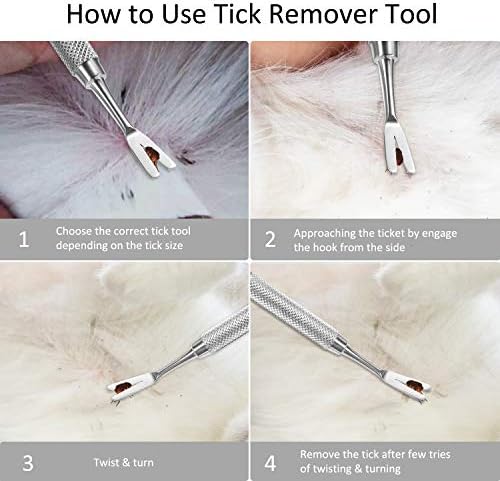 How to Use Tick Remover Tool

1 Choose the correct tick tool depending on the tick size

2 Approaching the ticket by engage the hook from the side

3 Twist & turn

4 Remove the tick after few tries of twisting & turning