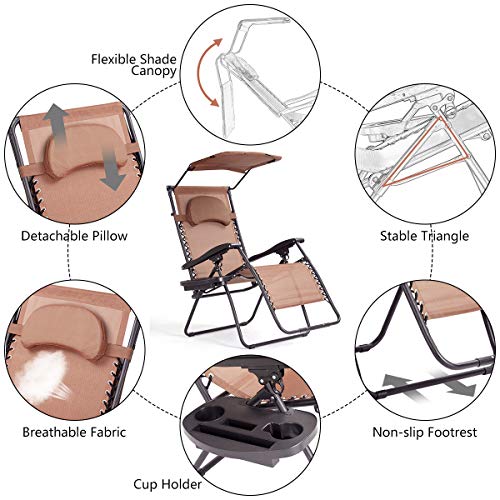 Flexible Shade Canopy

Detachable Pillow

Stable Triangle

Breathable Fabric

Non-slip Footrest

Cup Holder