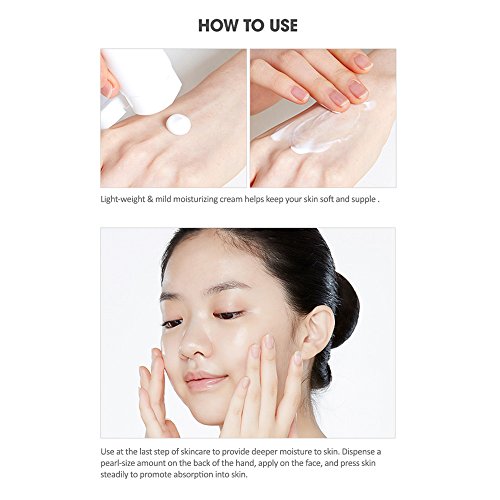 HOW TO USE

Light-weight & mild moisturizing cream helps keep your skin soft and supple .

Use at the last step of skincare to provide deeper moisture to skin. Dispense a pearl-size amount on the back of the hand, apply on the face, and press skin steadily to promote absorption into skin.