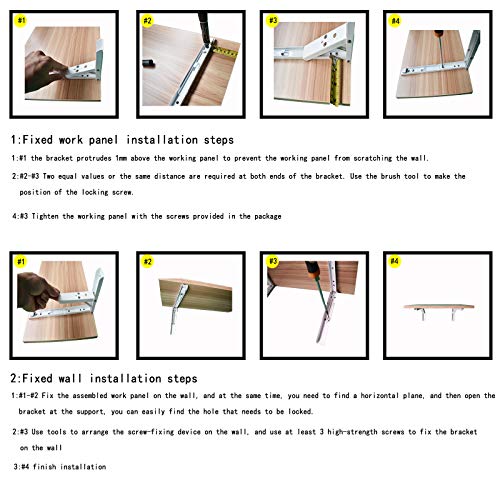 #1

#2

#3

#4

1:Fixed work panel installation steps

1:#1 the bracket protrudes 1mm above the working panel to prevent the working panel from scratching the wall.

2:#2-#3 Two equal values or the same distance are required at both ends of the bracket. Use the brush tool to make the position of the locking screw.

4:#3 Tighten the working panel with the screws provided in the package

#1

#2

#3

#4

2:Fixed wall installation steps

1:#1-#2 Fix the assembled work panel on the wall, and at the same time, you need to find a horizontal plane, and then open the bracket at the support, you can easily find the hole that needs to be locked.

2:#3 Use tools to arrange the screw-fixing device on the wall, and use at least 3 high-strength screws to fix the bracket on the wall

3:#4 finish installation