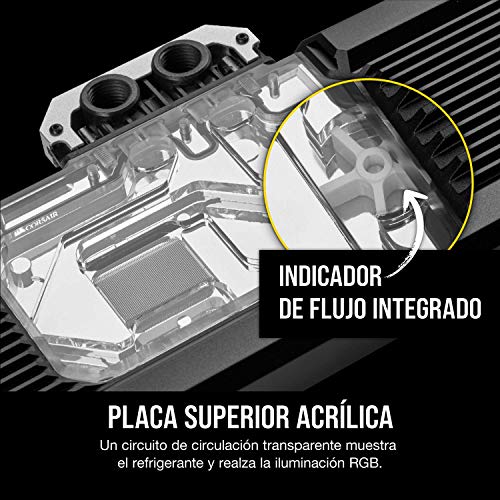 CORSAIR

INDICADOR DE FLUJO INTEGRADO

PLACA SUPERIOR ACRÍLICA

Un circuito de circulación transparente muestra el refrigerante y realza la iluminación RGB.