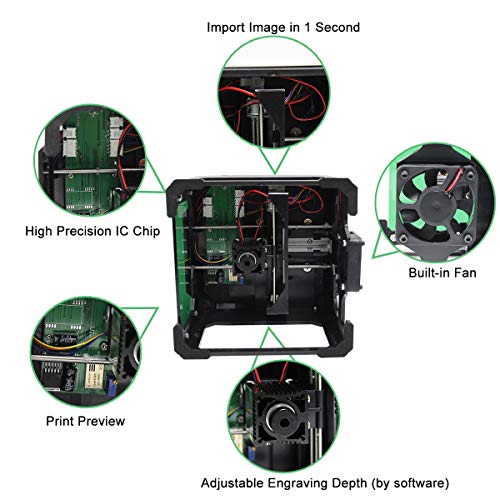 Import Image in 1 Second

High Precision IC Chip

Built-in Fan

Print Preview

Adjustable Engraving Depth (by software)