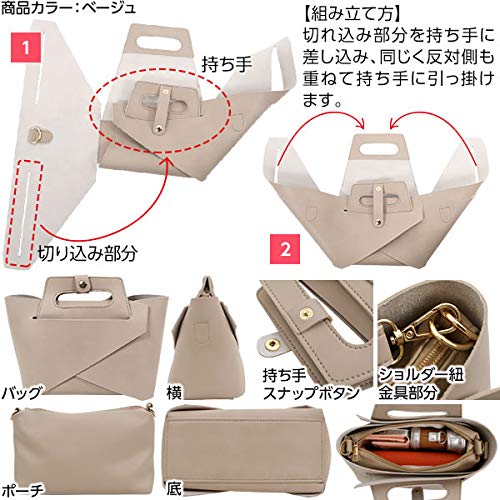 商品カラー：ベージュ

1

持ち手

切り込み部分

【組み立て方】
切れ込み部分を持ち手に差し込み、同じく反対側も重ねて持ち手に引っ掛けます。

2

バッグ

横

持ち手
スナップボタン

ショルダー紐
金具部分

ポーチ

底