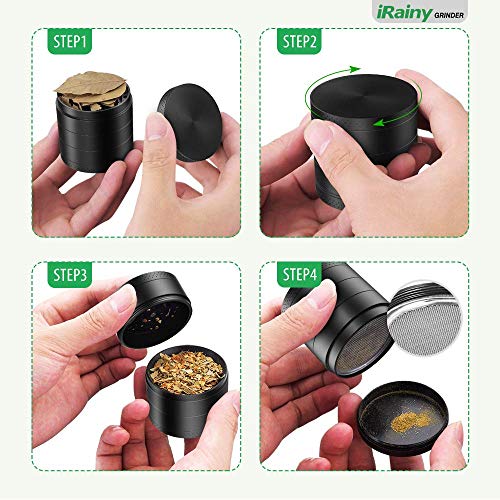 iRainy GRINDER

STEP1

STEP2

STEP3

STEP4