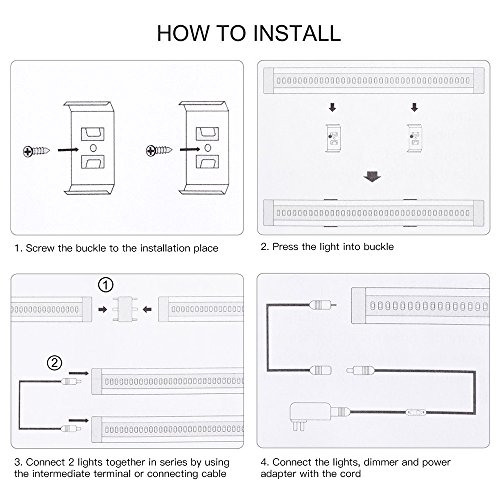 HOW TO INSTALL

1. Screw the buckle to the installation place

2. Press the light into buckle

①

②

3. Connect 2 lights together in series by using the intermediate terminal or connecting cable

4. Connect the lights, dimmer and power adapter with the cord