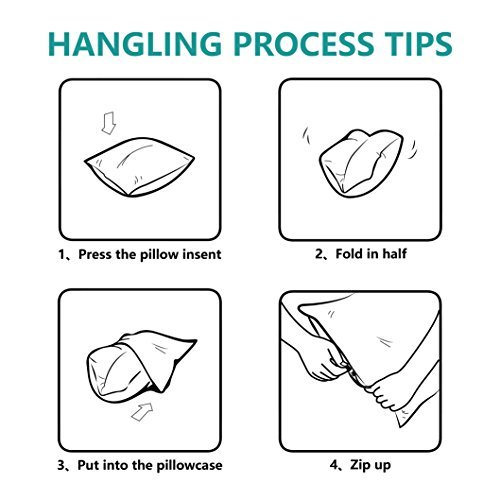 HANGLING PROCESS TIPS

1、Press the pillow insent

2、Fold in half

3、Put into the pillowcase

4、Zip up