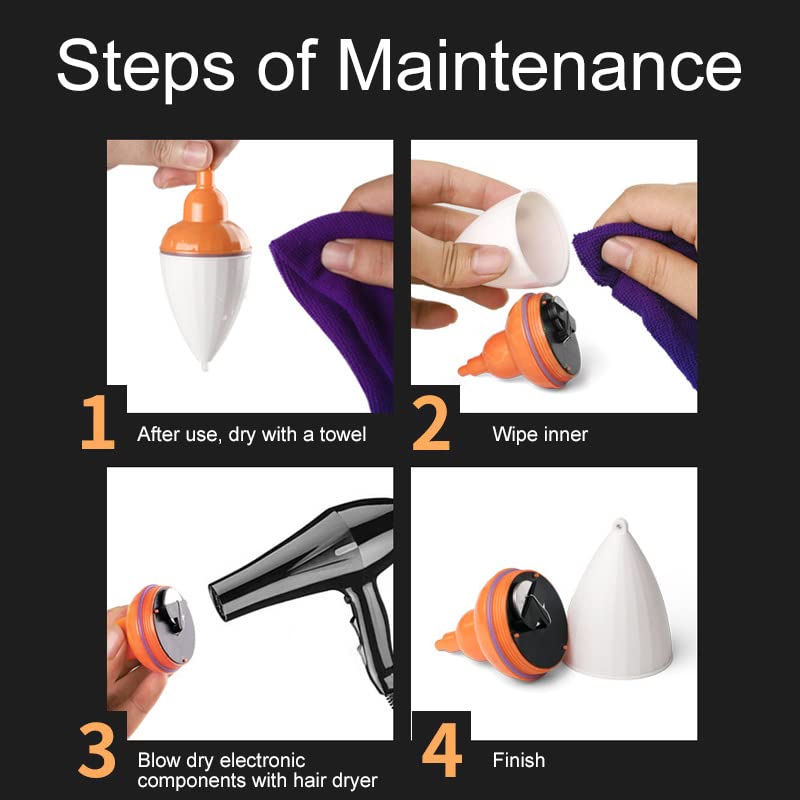 Steps of Maintenance

1 After use, dry with a towel

2 Wipe inner

3 Blow dry electronic components with hair dryer

4 Finish