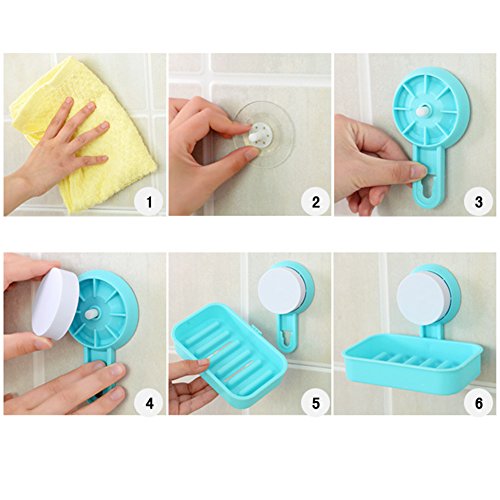 1

2

3

4

5

6