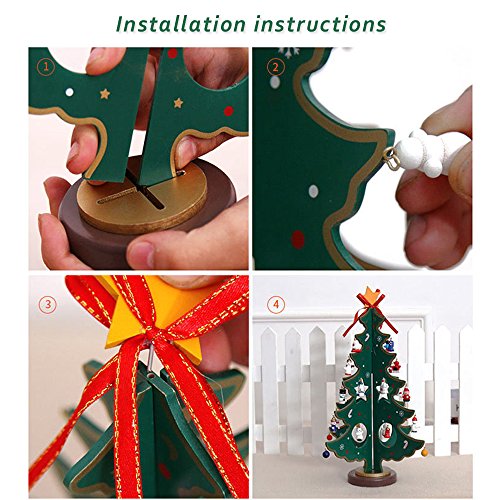 Installation instructions

1

2

3

4