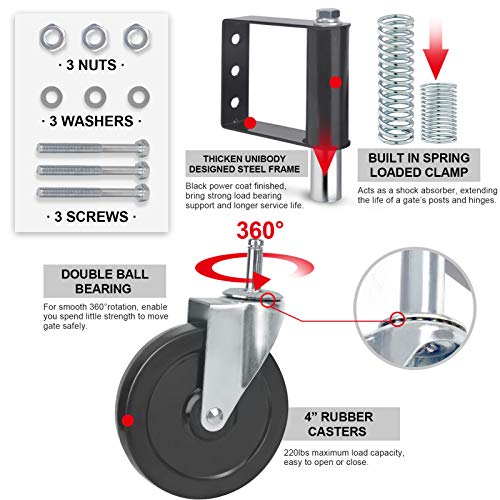 · 3 NUTS ·

· 3 WASHERS ·

· 3 SCREWS ·

THICKEN UNIBODY DESIGNED STEEL FRAME

Black power coat finished, bring strong load bearing support and longer service life.

BUILT IN SPRING LOADED CLAMP

Acts as a shock absorber, extending the life of a gate's posts and hinges.

360°

DOUBLE BALL BEARING

For smooth 360°rotation, enable you spend little strength to move gate safely.

4" RUBBER CASTERS

220lbs maximum load capacity, easy to open or close.