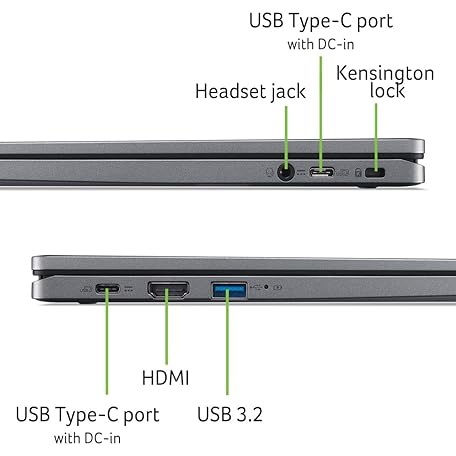 USB Type-C port
with DC-in

Headset jack

Kensington lock

HDMI

USB Type-C port
with DC-in

USB 3.2